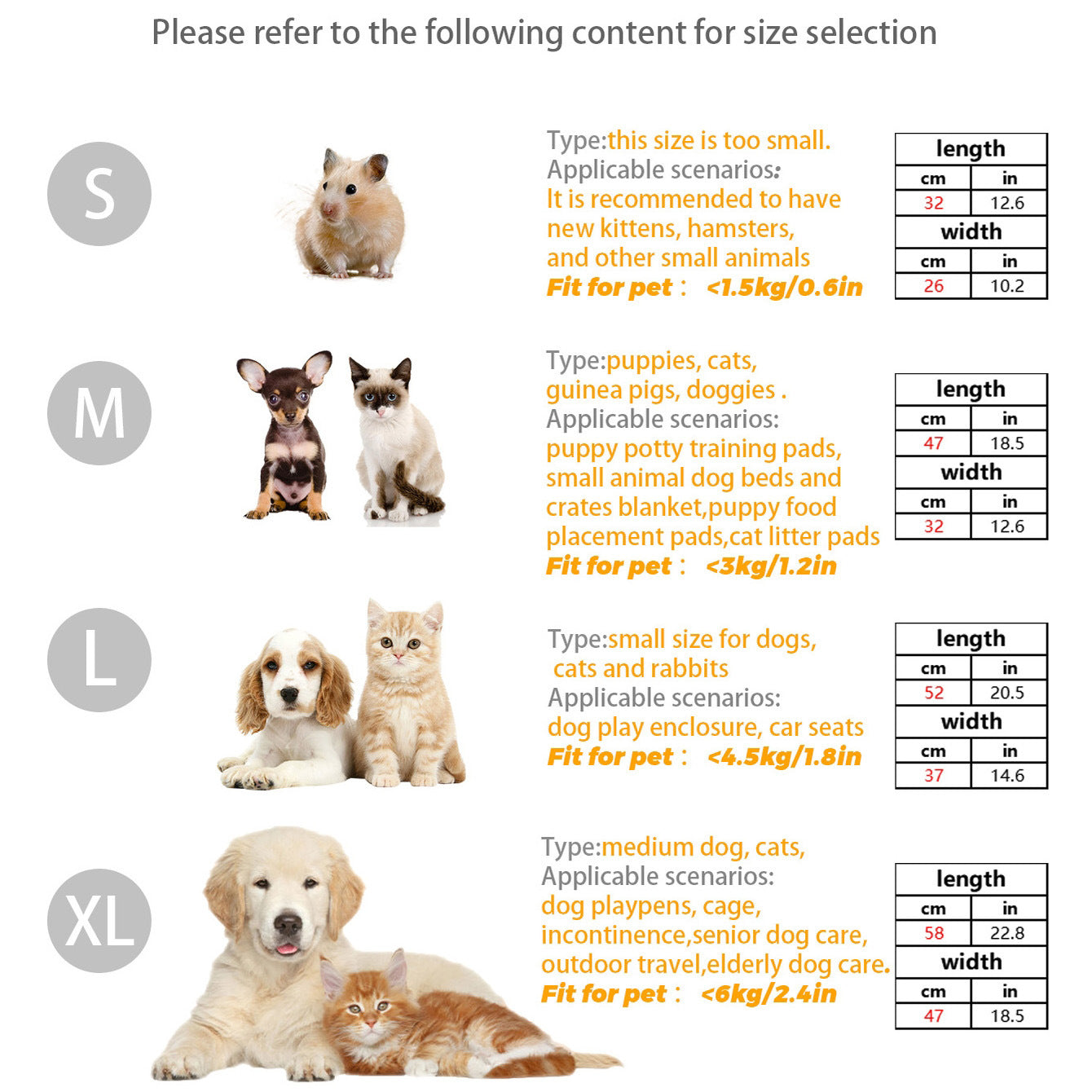 Please refer to the following content for size selection

S

Type:this size is too small.
Applicable scenarios:
It is recommended to have new kittens, hamsters, and other small animals
Fit for pet： <1.5kg/0.6in

| length | |
|---|---|
| cm | in |
| 32 | 12.6 |
| width | |
| cm | in |
| 26 | 10.2 |

M

Type:puppies, cats, guinea pigs, doggies .
Applicable scenarios:
puppy potty training pads, small animal dog beds and crates blanket,puppy food placement pads,cat litter pads
Fit for pet： <3kg/1.2in

| length | |
|---|---|
| cm | in |
| 47 | 18.5 |
| width | |
| cm | in |
| 32 | 12.6 |

L

Type:small size for dogs, cats and rabbits
Applicable scenarios:
dog play enclosure, car seats
Fit for pet： <4.5kg/1.8in

| length | |
|---|---|
| cm | in |
| 52 | 20.5 |
| width | |
| cm | in |
| 37 | 14.6 |

XL

Type:medium dog, cats,
Applicable scenarios:
dog playpens, cage, incontinence,senior dog care, outdoor travel,elderly dog care.
Fit for pet： <6kg/2.4in

| length | |
|---|---|
| cm | in |
| 58 | 22.8 |
| width | |
| cm | in |
| 47 | 18.5 |